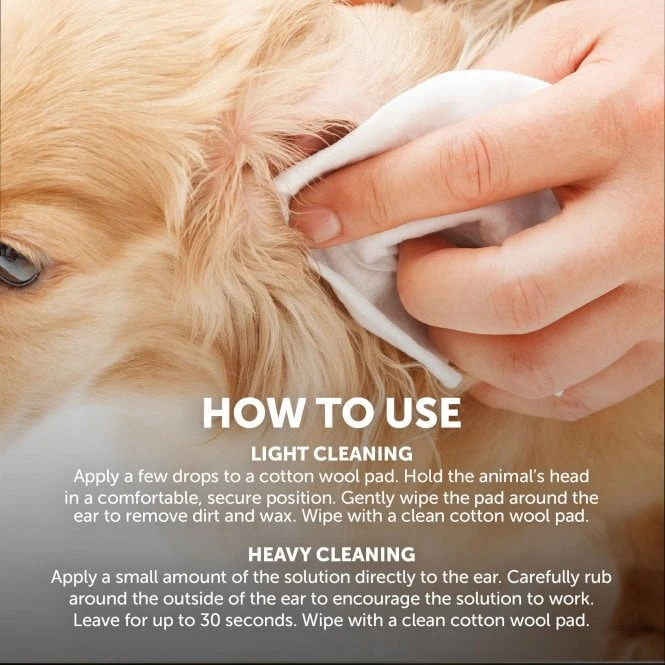 HOW TO USE

LIGHT CLEANING
Apply a few drops to a cotton wool pad. Hold the animal's head in a comfortable, secure position. Gently wipe the pad around the ear to remove dirt and wax. Wipe with a clean cotton wool pad.

HEAVY CLEANING
Apply a small amount of the solution directly to the ear. Carefully rub around the outside of the ear to encourage the solution to work. Leave for up to 30 seconds. Wipe with a clean cotton wool pad.